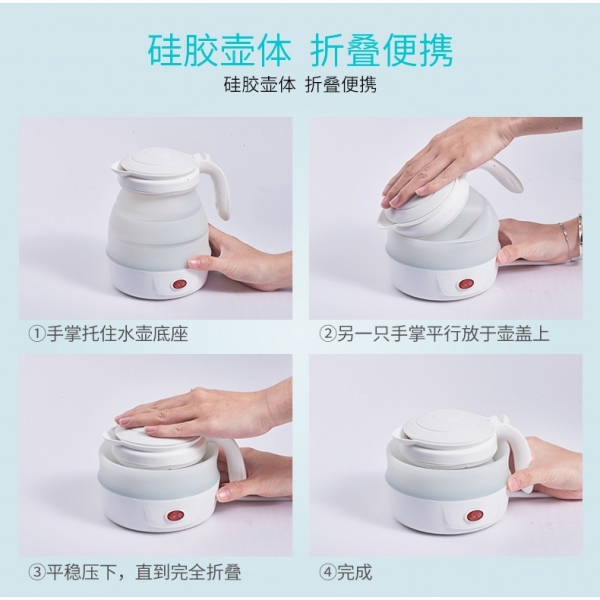 硅胶壶体 折叠便携

硅胶壶体 折叠便携

①手掌托住水壶底座

②另一只手掌平行放于壶盖上

③平稳压下，直到完全折叠

④完成