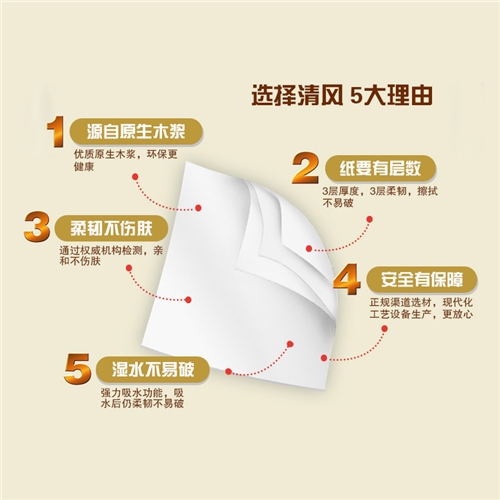 选择清风 5大理由

1 源自原生木浆
优质原生木浆，环保更健康

2 纸要有层数
3层厚度，3层柔韧，擦拭不易破

3 柔韧不伤肤
通过权威机构检测，亲和不伤肤

4 安全有保障
正规渠道选材，现代化工艺设备生产，更放心

5 湿水不易破
强力吸水功能，吸水后仍柔韧不易破